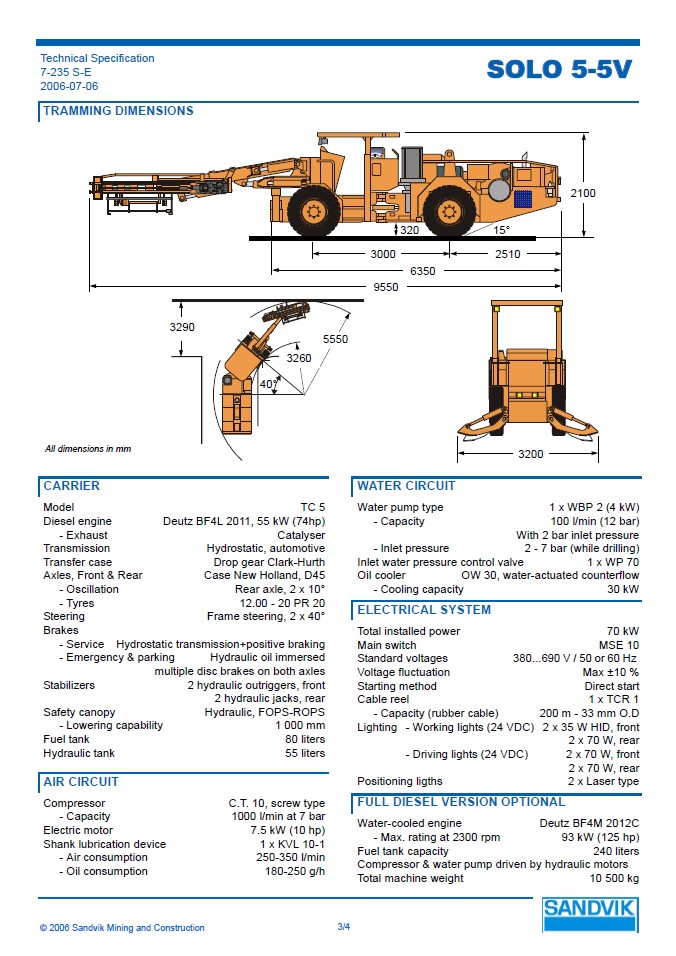 Technical Specification
7-235 S-E
2006-07-06

SOLO 5-5V

TRAMMING DIMENSIONS

2100
320
15°
3000
2510
6350
9550
3290
5550
3260
40°
3200

All dimensions in mm

CARRIER

| | |
|---|---|
| Model | TC 5 |
| Diesel engine | Deutz BF4L 2011, 55 kW (74hp) |
| - Exhaust | Catalyser |
| Transmission | Hydrostatic, automotive |
| Transfer case | Drop gear Clark-Hurth |
| Axles, Front & Rear | Case New Holland, D45 |
| - Oscillation | Rear axle, 2 x 10° |
| - Tyres | 12.00 - 20 PR 20 |
| Steering | Frame steering, 2 x 40° |
| Brakes | |
| - Service | Hydrostatic transmission+positive braking |
| - Emergency & parking | Hydraulic oil immersed multiple disc brakes on both axles |
| Stabilizers | 2 hydraulic outriggers, front 2 hydraulic jacks, rear |
| Safety canopy | Hydraulic, FOPS-ROPS |
| - Lowering capability | 1 000 mm |
| Fuel tank | 80 liters |
| Hydraulic tank | 55 liters |

AIR CIRCUIT

| | |
|---|---|
| Compressor | C.T. 10, screw type |
| - Capacity | 1000 l/min at 7 bar |
| Electric motor | 7.5 kW (10 hp) |
| Shank lubrication device | 1 x KVL 10-1 |
| - Air consumption | 250-350 l/min |
| - Oil consumption | 180-250 g/h |

WATER CIRCUIT

| | |
|---|---|
| Water pump type | 1 x WBP 2 (4 kW) |
| - Capacity | 100 l/min (12 bar) With 2 bar inlet pressure |
| - Inlet pressure | 2 - 7 bar (while drilling) |
| Inlet water pressure control valve | 1 x WP 70 |
| Oil cooler | OW 30, water-actuated counterflow |
| - Cooling capacity | 30 kW |

ELECTRICAL SYSTEM

| | |
|---|---|
| Total installed power | 70 kW |
| Main switch | MSE 10 |
| Standard voltages | 380...690 V / 50 or 60 Hz |
| Voltage fluctuation | Max ±10 % |
| Starting method | Direct start |
| Cable reel | 1 x TCR 1 |
| - Capacity (rubber cable) | 200 m - 33 mm O.D |
| Lighting - Working lights (24 VDC) | 2 x 35 W HID, front 2 x 70 W, rear |
| - Driving lights (24 VDC) | 2 x 70 W, front 2 x 70 W, rear |
| Positioning ligths | 2 x Laser type |

FULL DIESEL VERSION OPTIONAL

| | |
|---|---|
| Water-cooled engine | Deutz BF4M 2012C |
| - Max. rating at 2300 rpm | 93 kW (125 hp) |
| Fuel tank capacity | 240 liters |
| Compressor & water pump driven by hydraulic motors | |
| Total machine weight | 10 500 kg |

© 2006 Sandvik Mining and Construction
3/4
SANDVIK