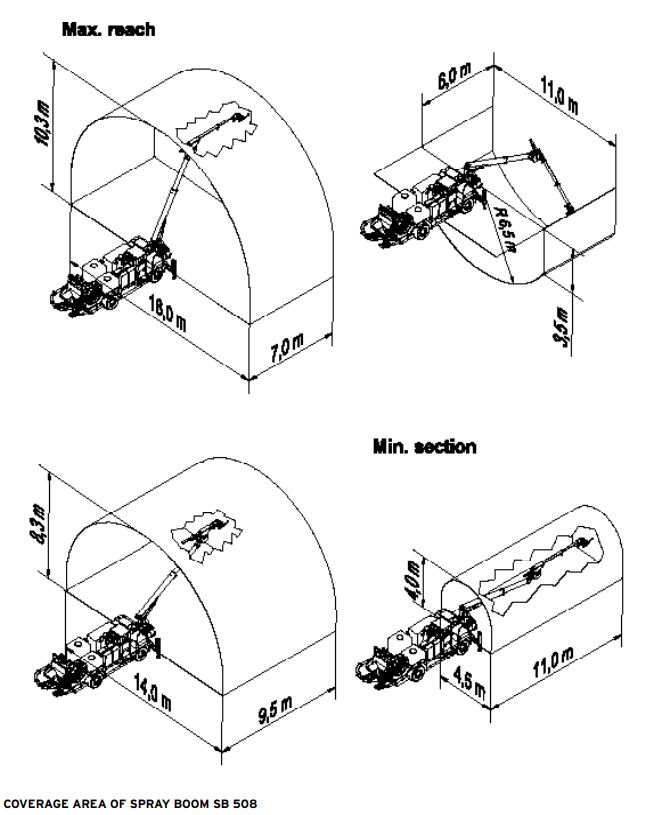 Max. reach

10,3 m

16,0 m

7,0 m

6,0 m

11,0 m

R6,5 m

3,5 m

Min. section

8,3 m

14,0 m

9,5 m

4,0 m

4,5 m

11,0 m

COVERAGE AREA OF SPRAY BOOM SB 508